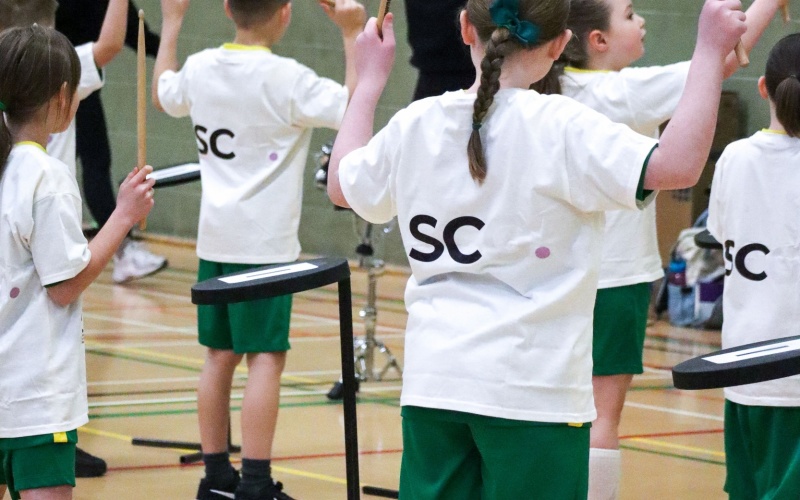 SC

SC

SC